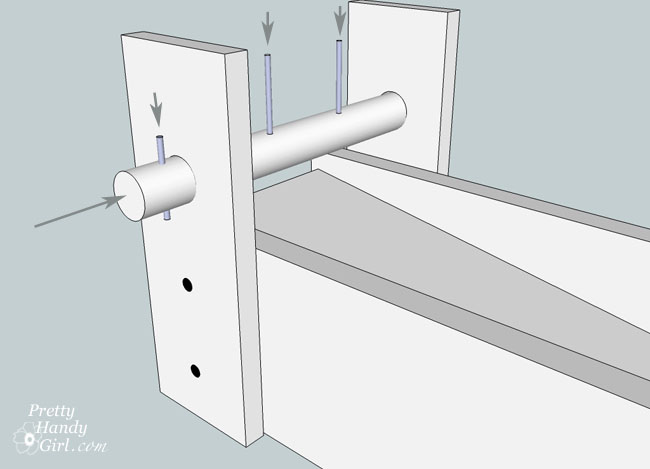 Pretty Handy Girl.com